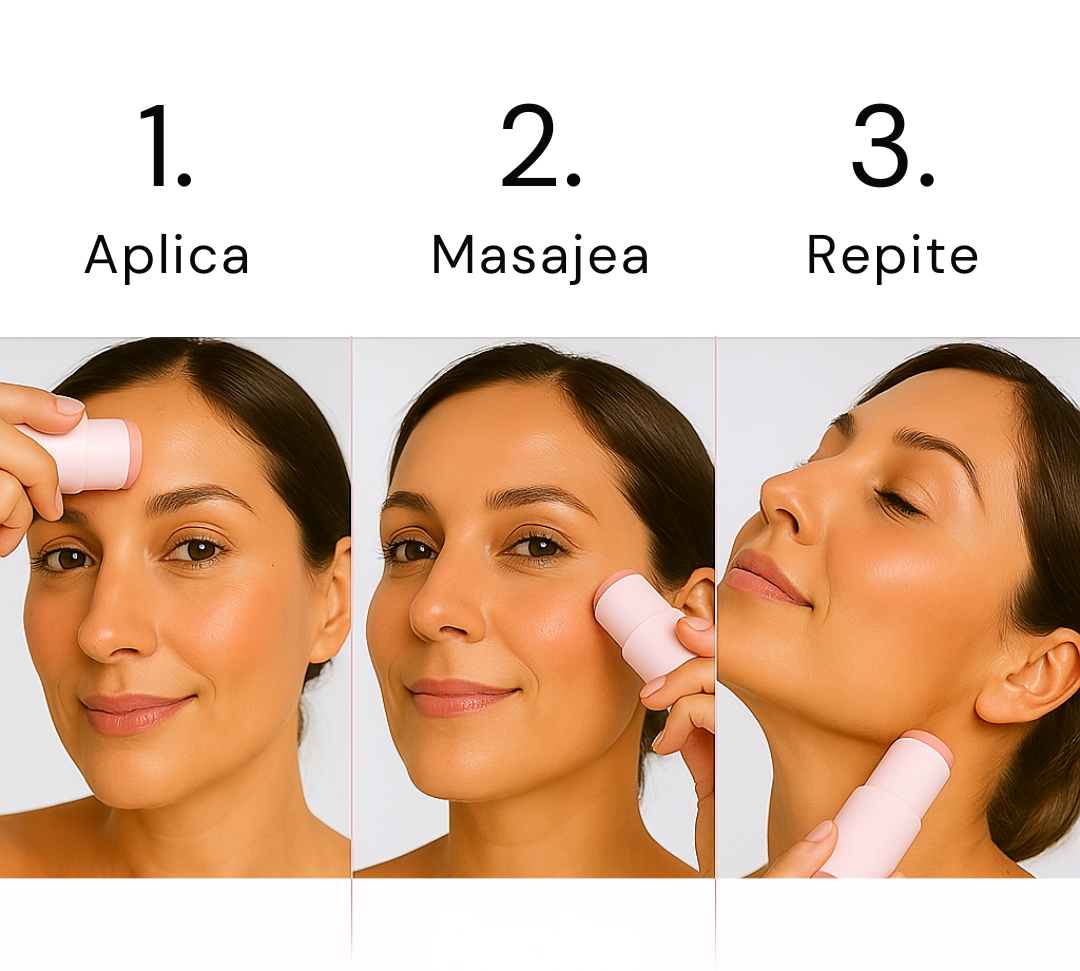 1.
Aplica

2.
Masajea

3.
Repite