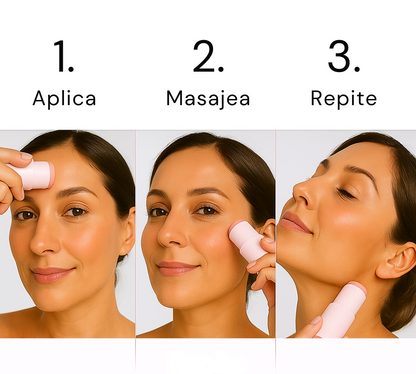 1.
Aplica

2.
Masajea

3.
Repite